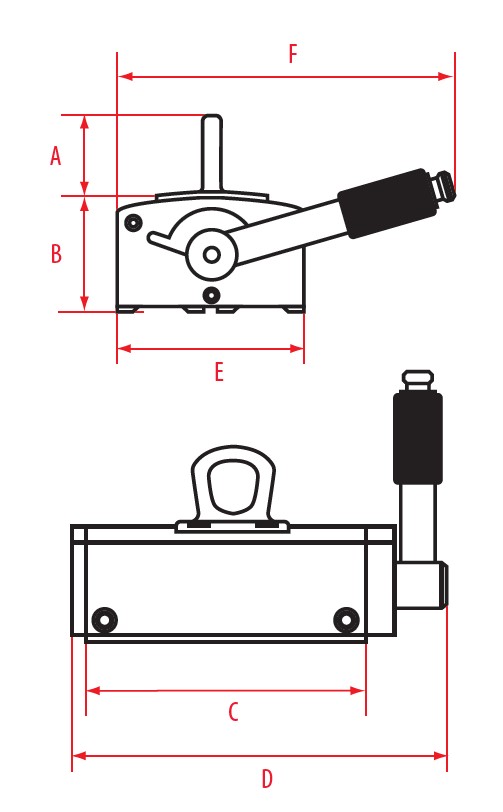 F
A
B
E
C
D